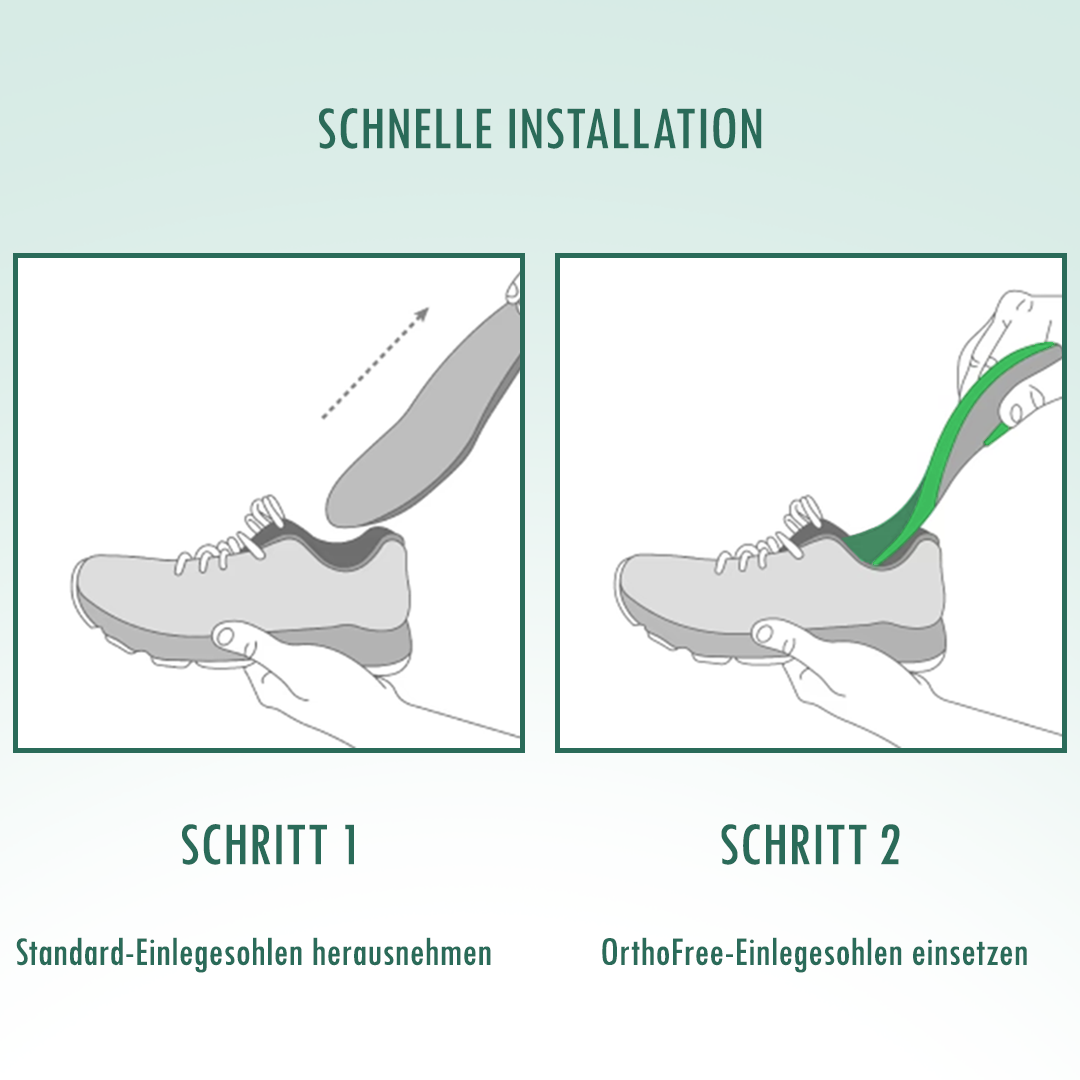 SCHNELLE INSTALLATION

SCHRITT 1

Standard-Einlegesohlen herausnehmen

SCHRITT 2

OrthoFree-Einlegesohlen einsetzen