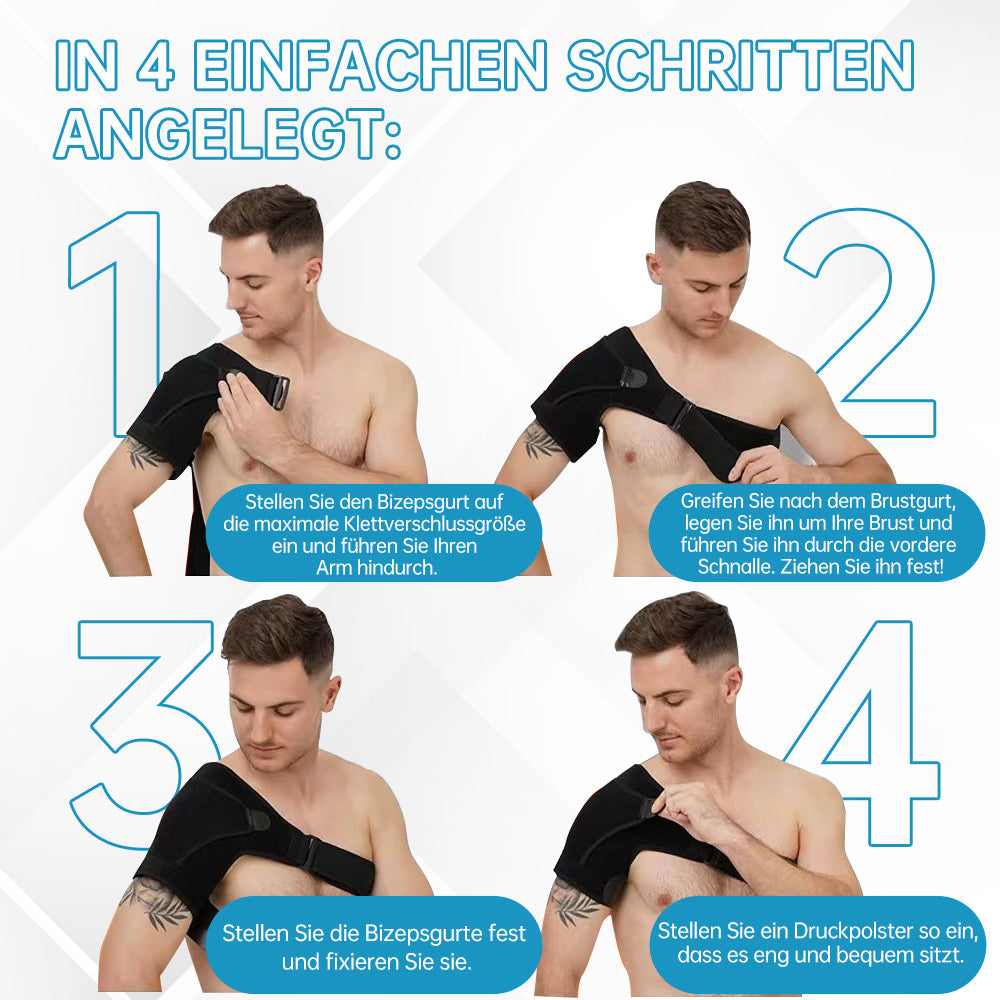 IN 4 EINFACHEN SCHRITTEN ANGELEGT:

1

Stellen Sie den Bizepsgurt auf die maximale Klettverschlussgröße ein und führen Sie Ihren Arm hindurch.

2

Greifen Sie nach dem Brustgurt, legen Sie ihn um Ihre Brust und führen Sie ihn durch die vordere Schnalle. Ziehen Sie ihn fest!

3

Stellen Sie die Bizepsgurte fest und fixieren Sie sie.

4

Stellen Sie ein Druckpolster so ein, dass es eng und bequem sitzt.